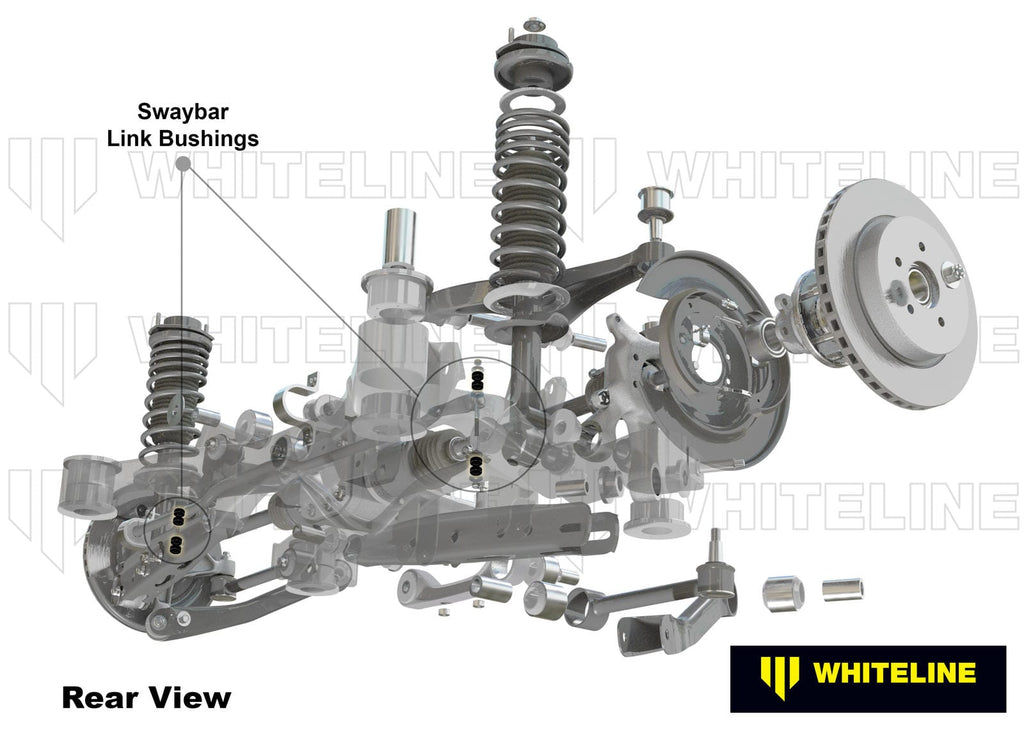 Swaybar
Link Bushings

WHITELINE WHITELINE
WHITELINE WHITELINE
WHITELINE WHITELINE

Rear View

WHITELINE