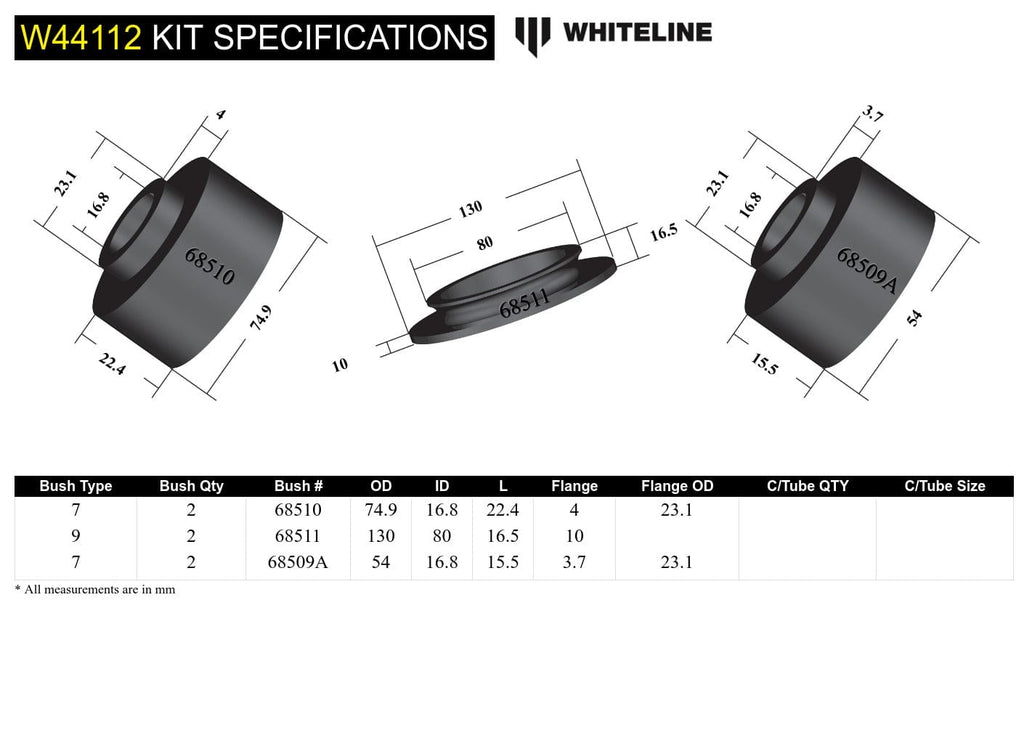 W44112 KIT SPECIFICATIONS

WHITELINE

4
23.1
16.8
68510
74.9
22.4

130
80
16.5
68511
10

3.7
23.1
16.8
68509A
54
15.5

| Bush Type | Bush Qty | Bush # | OD | ID | L | Flange | Flange OD | C/Tube QTY | C/Tube Size |
|---|---|---|---|---|---|---|---|---|---|
| 7 | 2 | 68510 | 74.9 | 16.8 | 22.4 | 4 | 23.1 | | |
| 9 | 2 | 68511 | 130 | 80 | 16.5 | 10 | | | |
| 7 | 2 | 68509A | 54 | 16.8 | 15.5 | 3.7 | 23.1 | | |

* All measurements are in mm