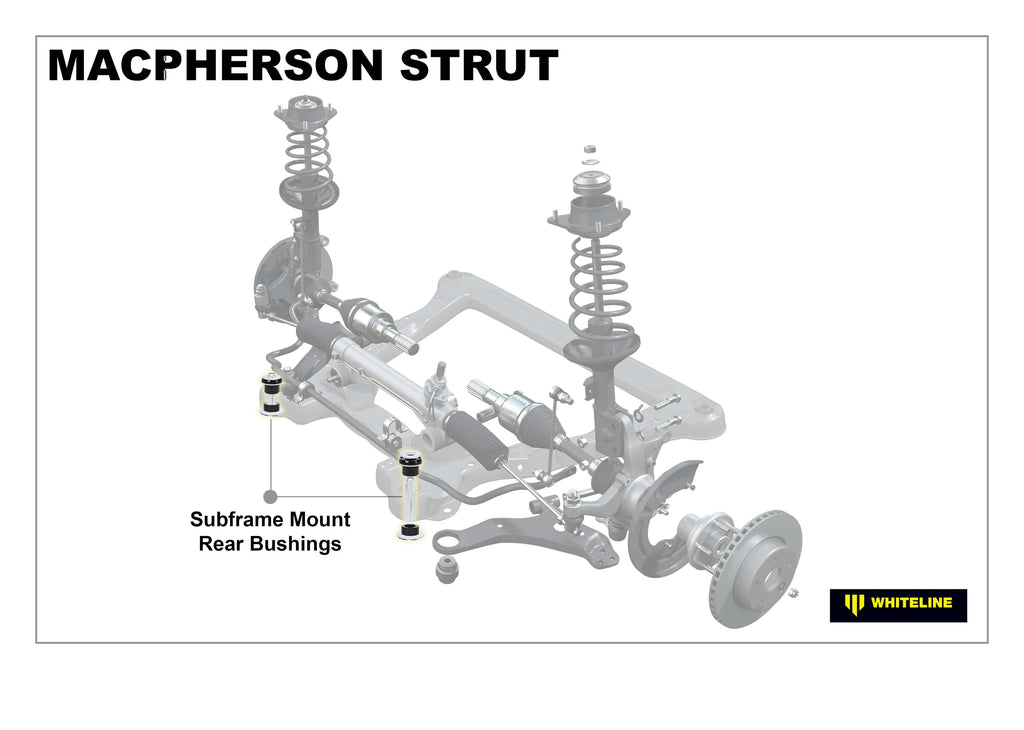 MACPHERSON STRUT

Subframe Mount
Rear Bushings

WHITELINE