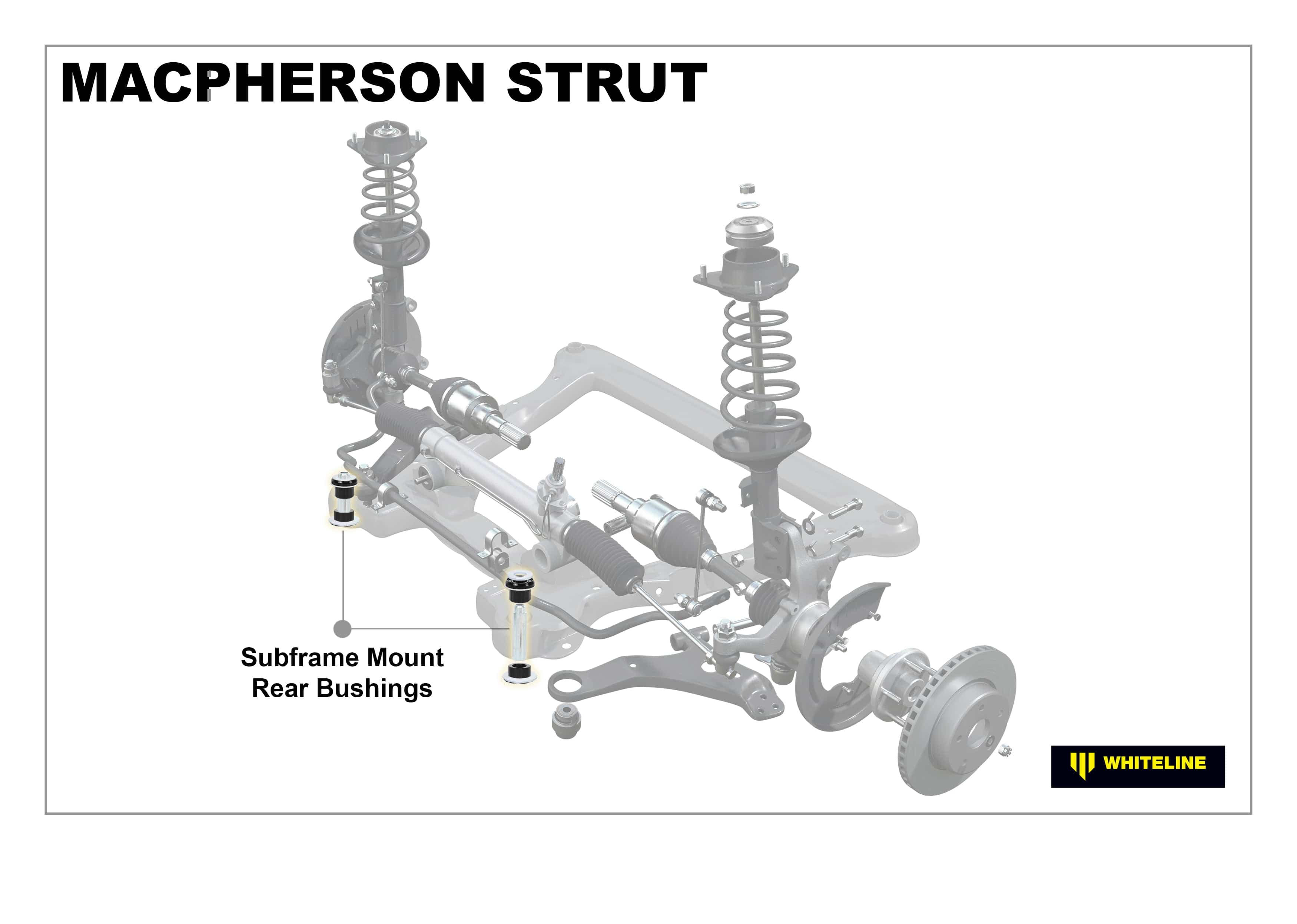 MACPHERSON STRUT

Subframe Mount
Rear Bushings

WHITELINE