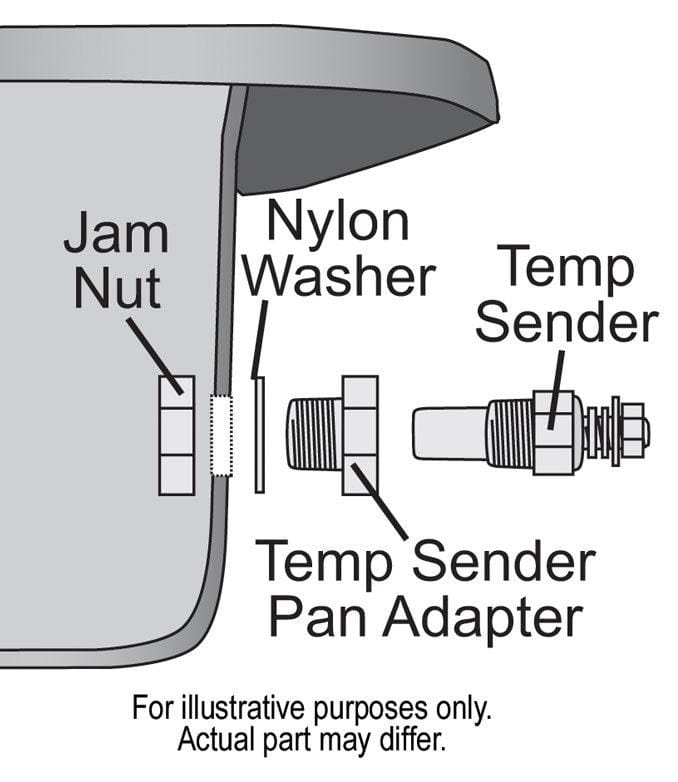 Jam Nut

Nylon Washer

Temp Sender

Temp Sender Pan Adapter

For illustrative purposes only. Actual part may differ.