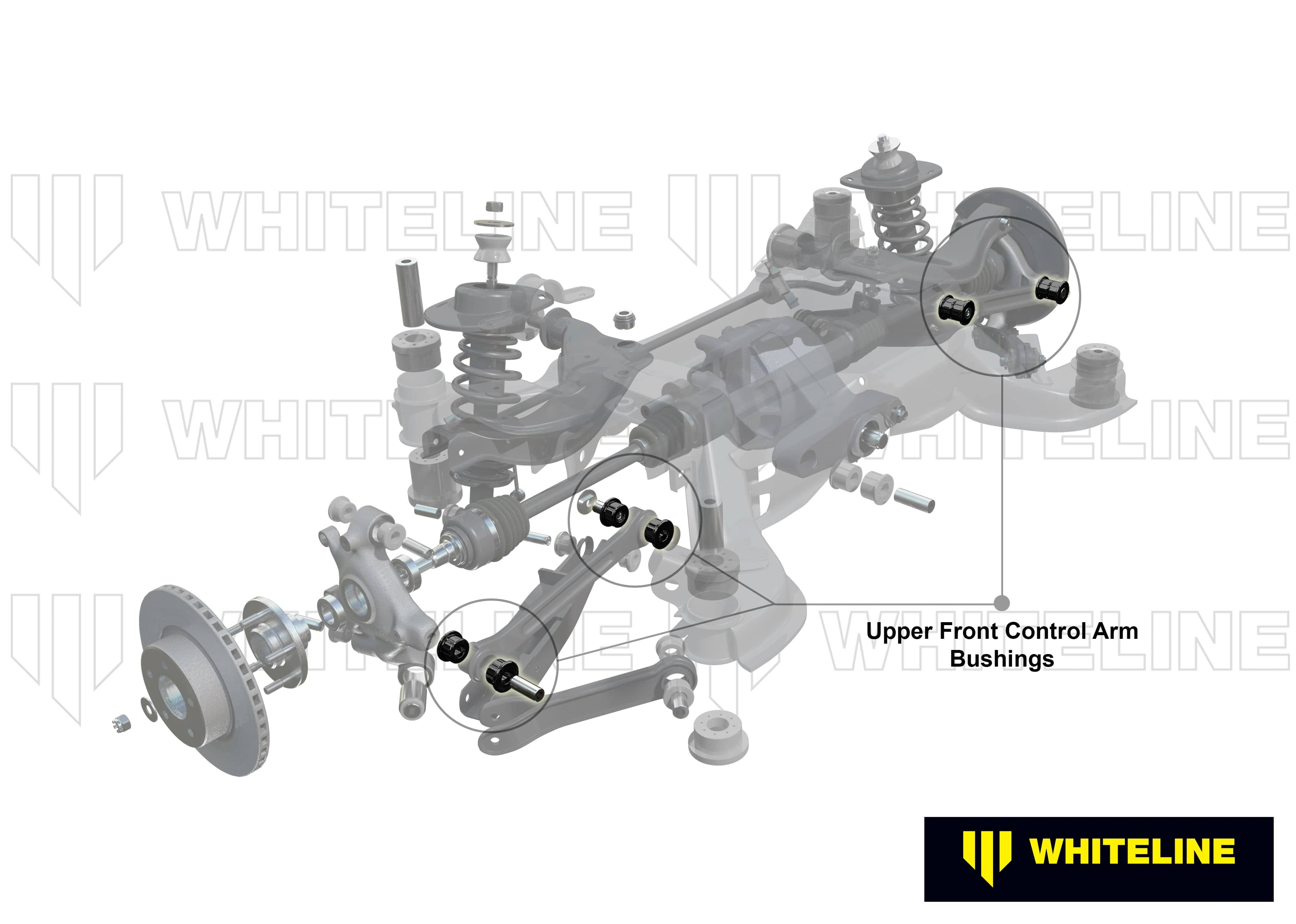 WHITELINE
WHITELINE
WHITELINE
WHITELINE
WHITELINE
WHITELINE

Upper Front Control Arm Bushings

WHITELINE