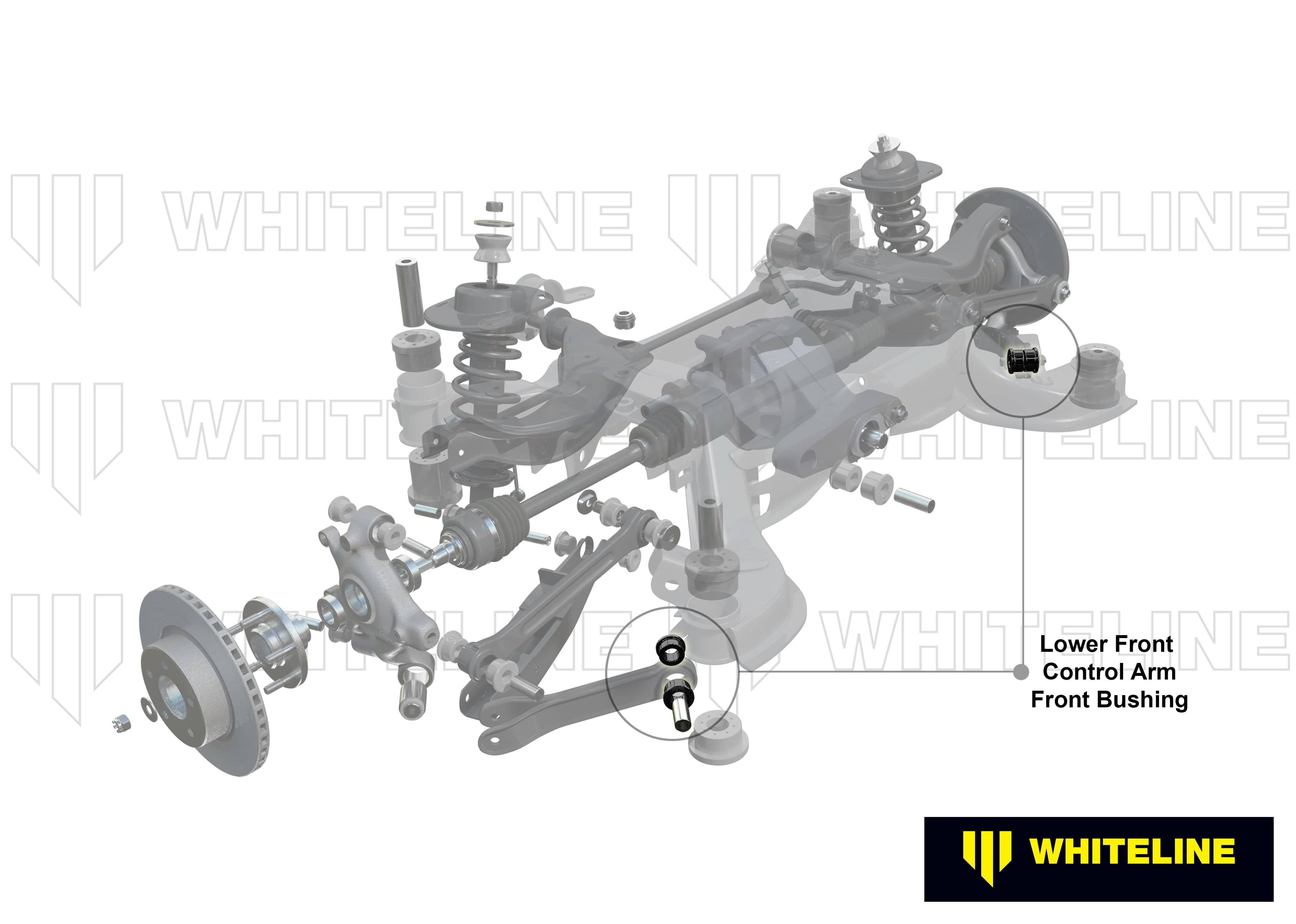 WHITELINE WHITELINE
WHITELINE WHITELINE
WHITELINE WHITELINE

Lower Front Control Arm Front Bushing

WHITELINE