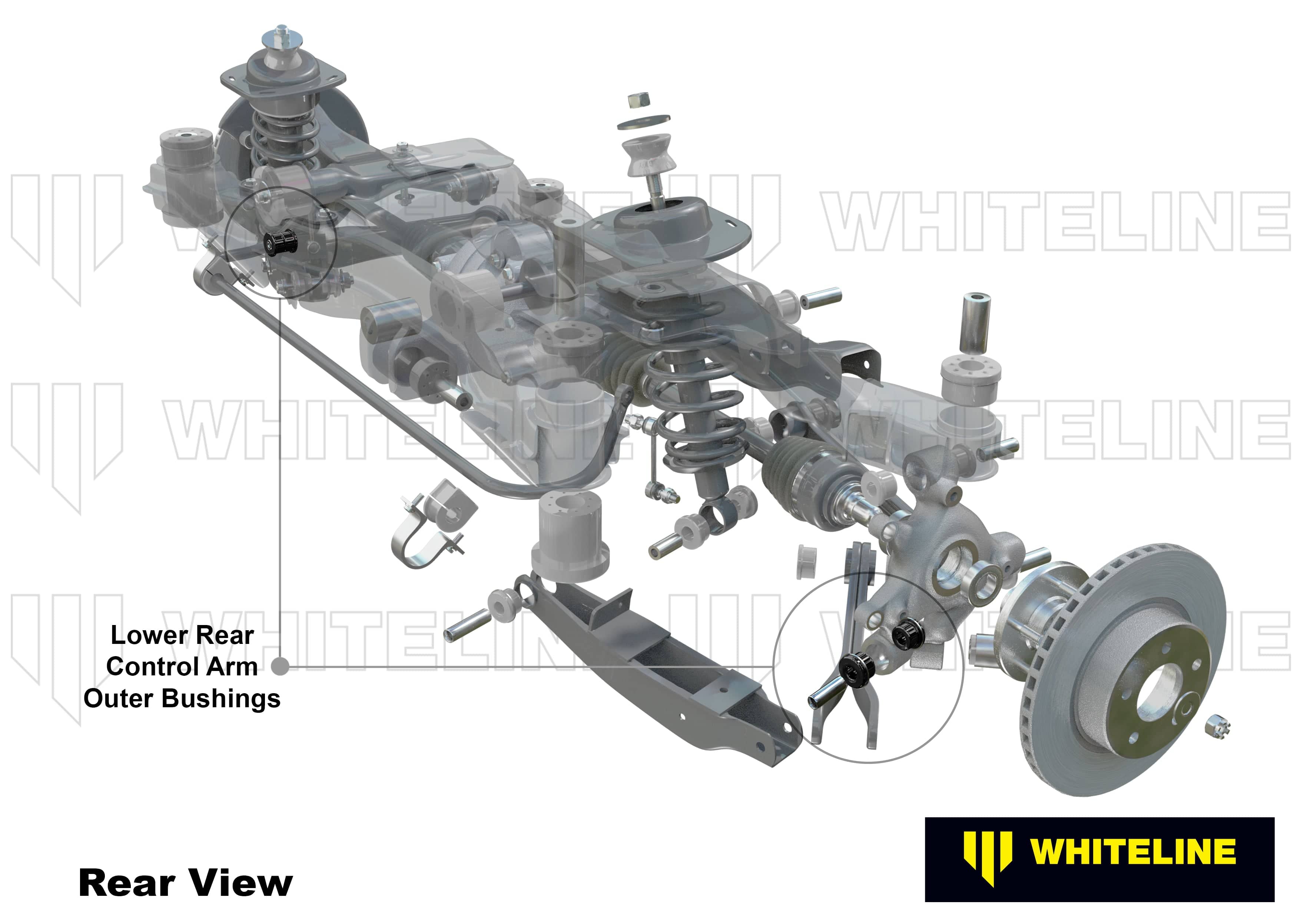 WHITELINE

WHITELINE

WHITELINE

WHITELINE

WHITELINE

WHITELINE

Lower Rear Control Arm Outer Bushings

Rear View

WHITELINE