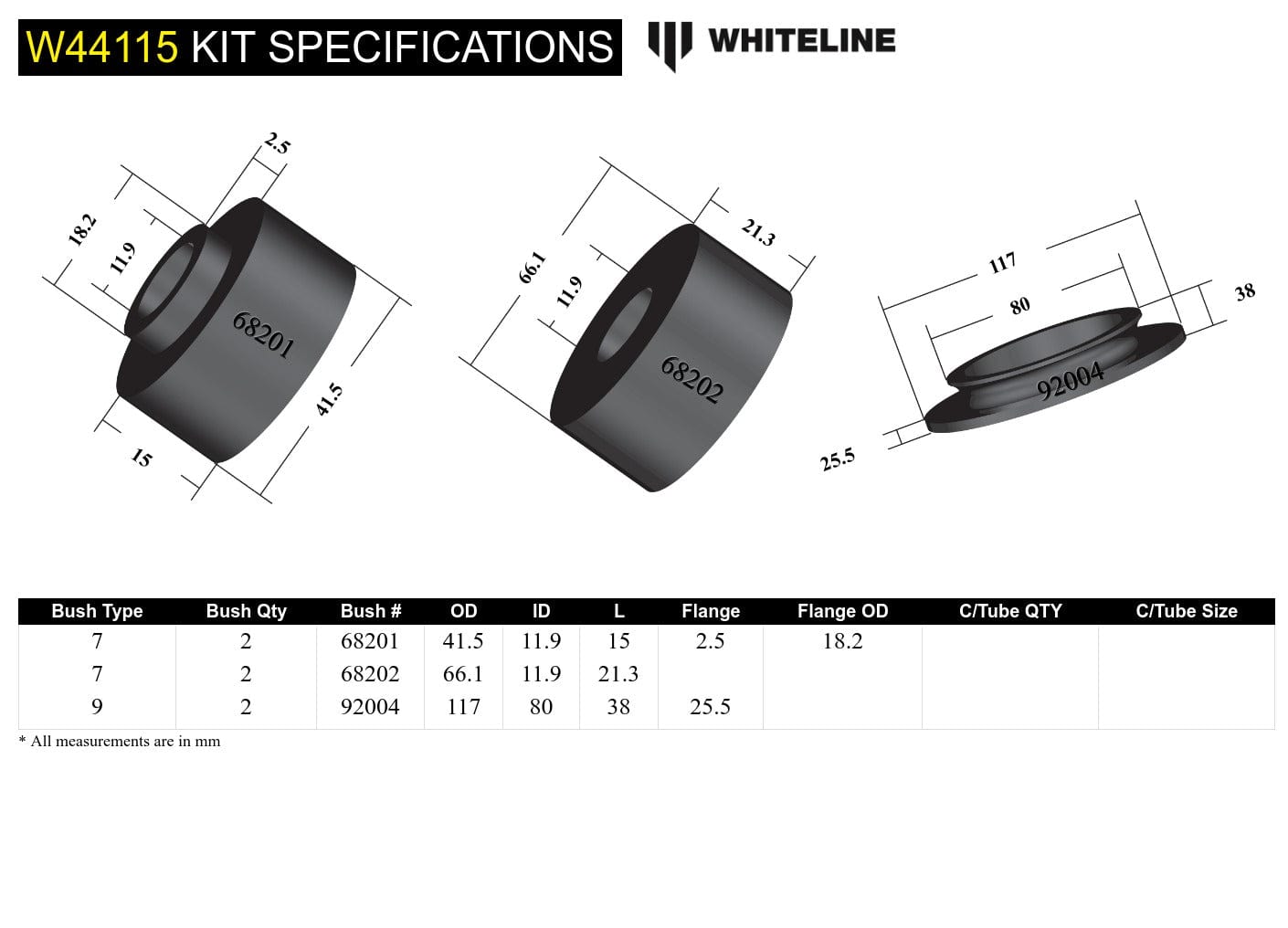 W44115 KIT SPECIFICATIONS

WHITELINE

2.5
18.2
11.9
68201
41.5
15

66.1
11.9
21.3
68202

117
80
38
92004
25.5

| Bush Type | Bush Qty | Bush # | OD | ID | L | Flange | Flange OD | C/Tube QTY | C/Tube Size |
|---|---|---|---|---|---|---|---|---|---|
| 7 | 2 | 68201 | 41.5 | 11.9 | 15 | 2.5 | 18.2 | | |
| 7 | 2 | 68202 | 66.1 | 11.9 | 21.3 | | | | |
| 9 | 2 | 92004 | 117 | 80 | 38 | 25.5 | | | |

* All measurements are in mm