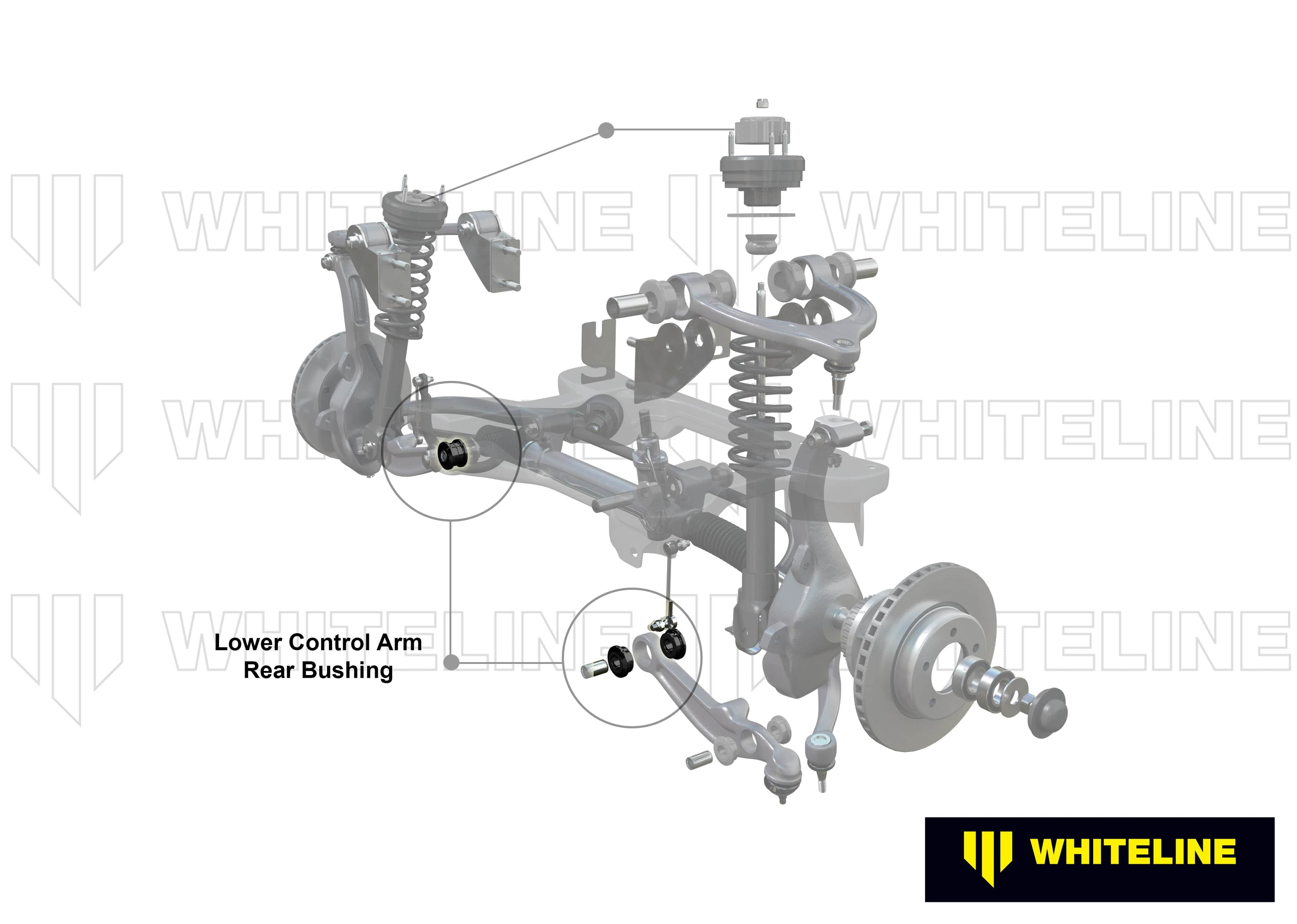 WHITELINE WHITELINE
WHITELINE WHITELINE
WHITELINE WHITELINE

Lower Control Arm
Rear Bushing

WHITELINE